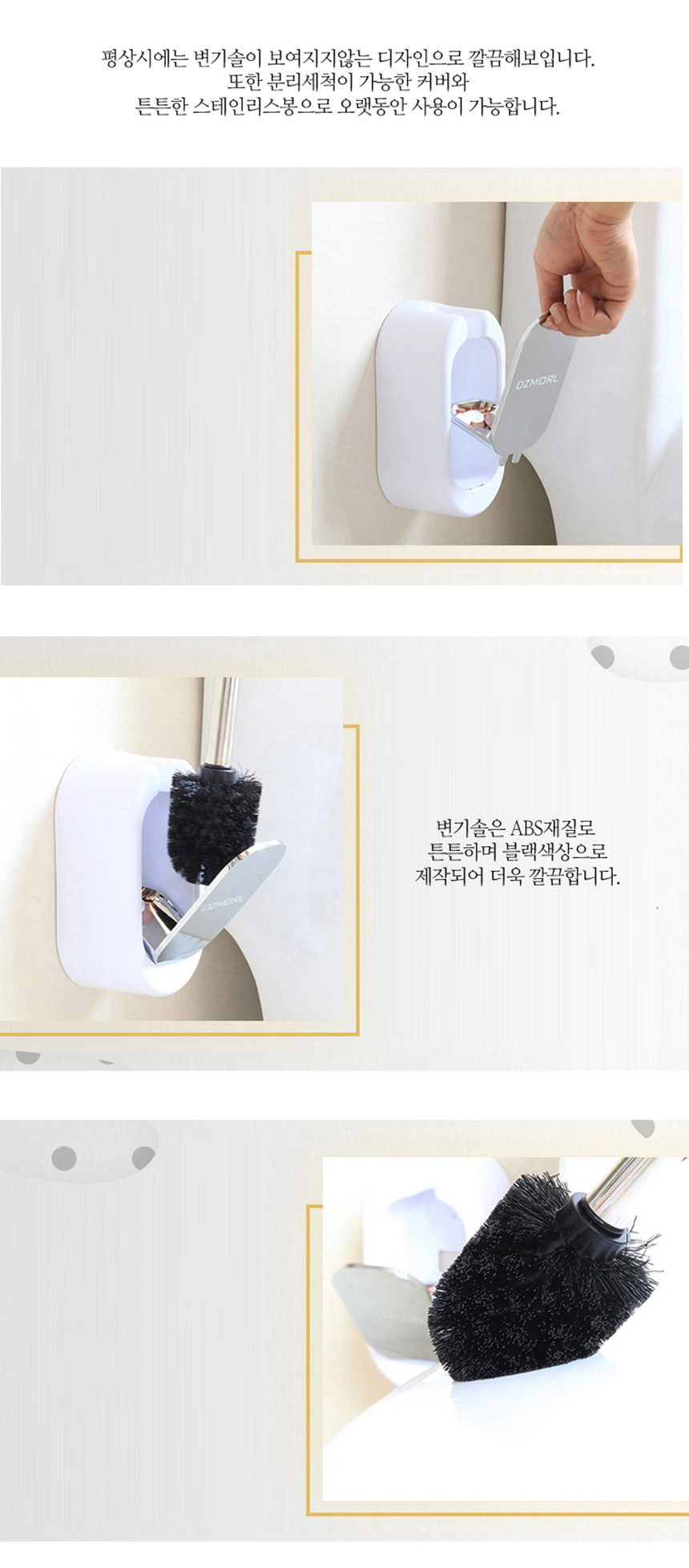 평상시에는 변기솔이 보여지지않는 디자인으로 깔끔해보입니다.
또한 분리세척이 가능한 커버와
튼튼한 스테인리스봉으로 오랫동안 사용이 가능합니다.

DZMORL

DZMORL

변기솔은 ABS재질로
튼튼하며 블랙색상으로
제작되어 더욱 깔끔합니다.