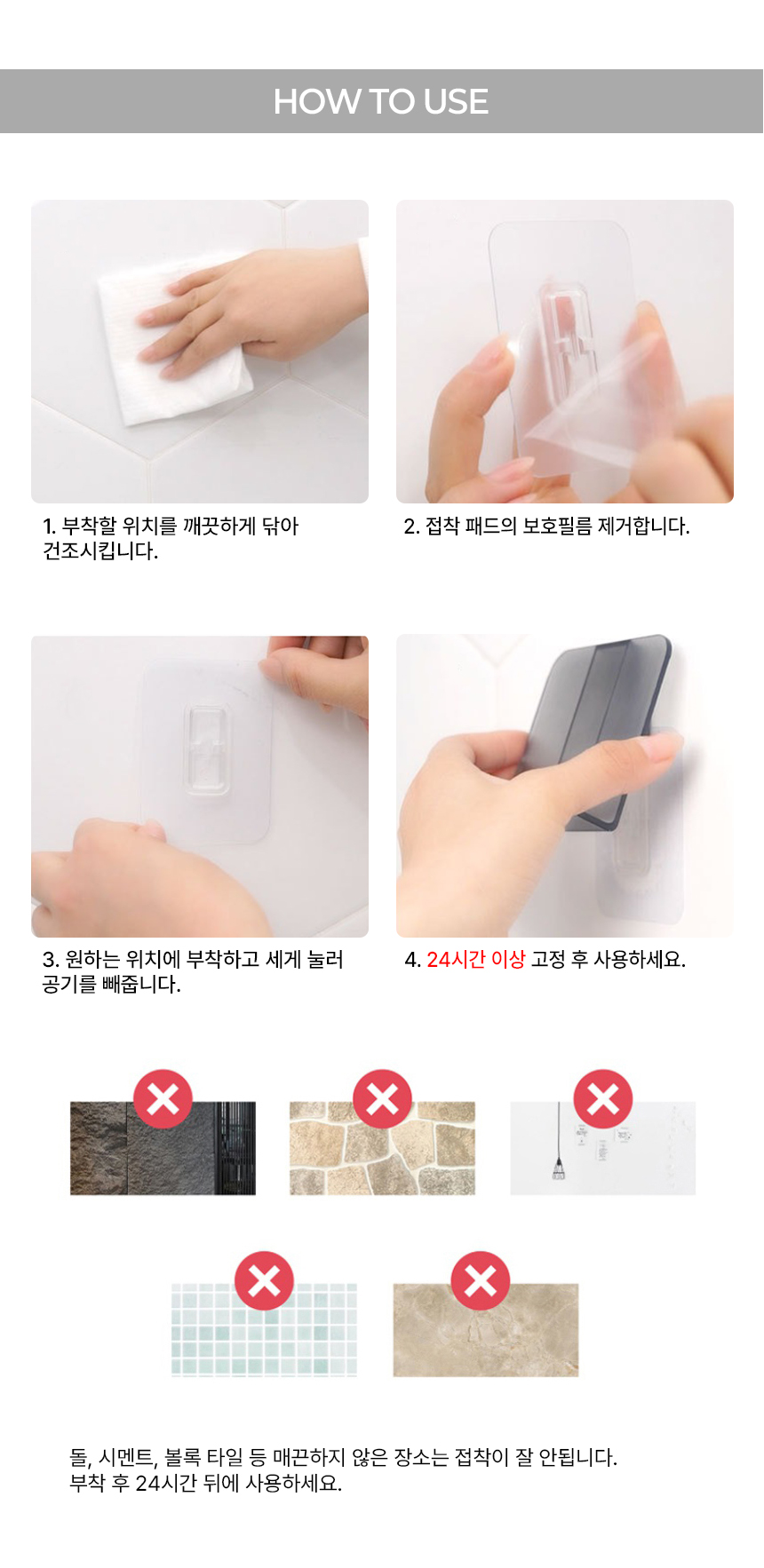 HOW TO USE

1. 부착할 위치를 깨끗하게 닦아 건조시킵니다.

2. 접착 패드의 보호필름 제거합니다.

3. 원하는 위치에 부착하고 세게 눌러 공기를 빼줍니다.

4. 24시간 이상 고정 후 사용하세요.

돌, 시멘트, 볼록 타일 등 매끈하지 않은 장소는 접착이 잘 안됩니다.
부착 후 24시간 뒤에 사용하세요.