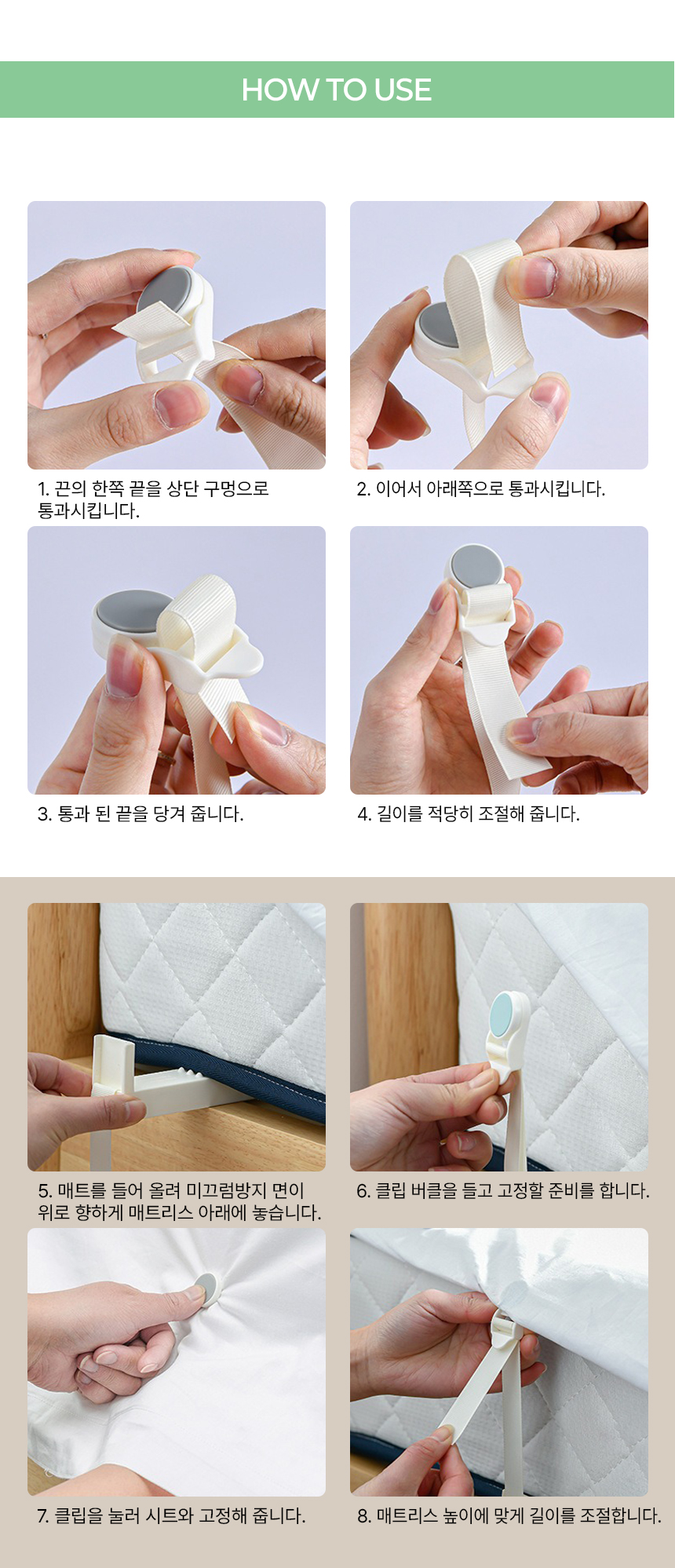 HOW TO USE

1. 끈의 한쪽 끝을 상단 구멍으로 통과시킵니다.

2. 이어서 아래쪽으로 통과시킵니다.

3. 통과 된 끝을 당겨 줍니다.

4. 길이를 적당히 조절해 줍니다.

5. 매트를 들어 올려 미끄럼방지 면이 위로 향하게 매트리스 아래에 놓습니다.

6. 클립 버클을 들고 고정할 준비를 합니다.

7. 클립을 눌러 시트와 고정해 줍니다.

8. 매트리스 높이에 맞게 길이를 조절합니다.