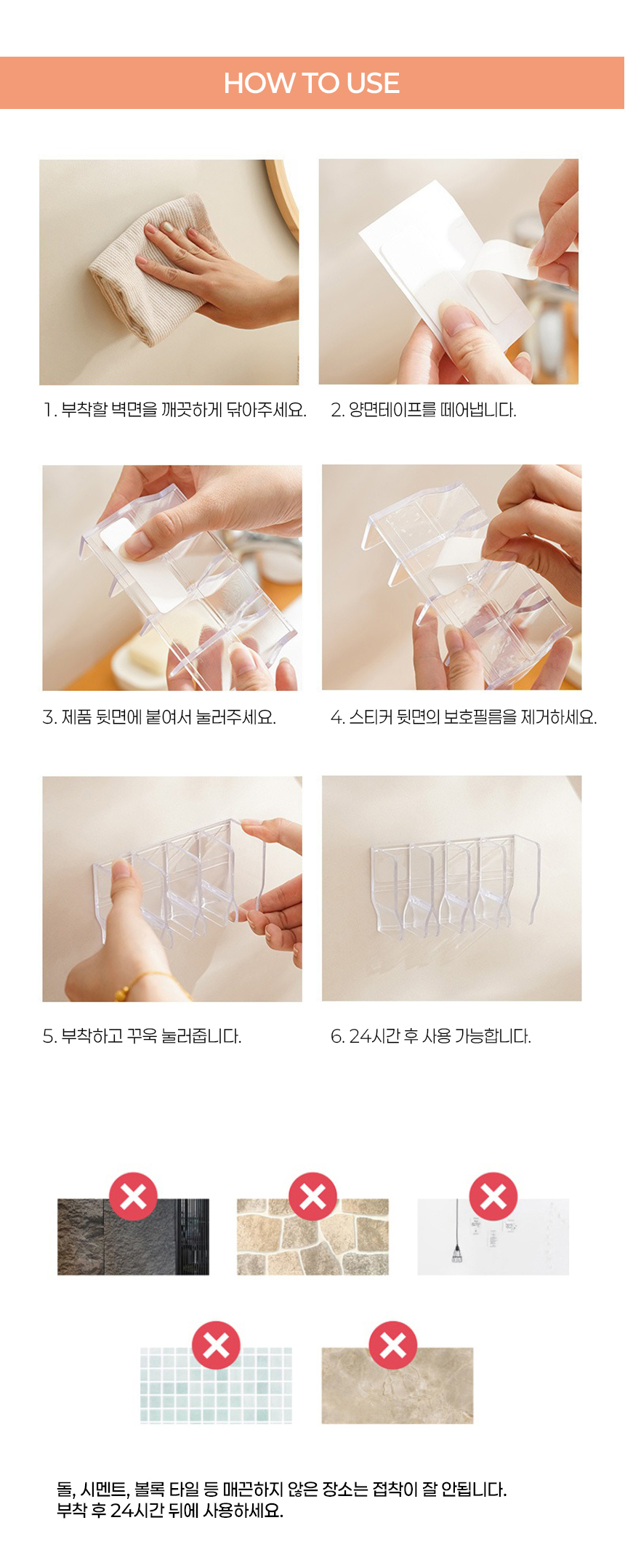 HOW TO USE

1. 부착할 벽면을 깨끗하게 닦아주세요.

2. 양면테이프를 떼어냅니다.

3. 제품 뒷면에 붙여서 눌러주세요.

4. 스티커 뒷면의 보호필름을 제거하세요.

5. 부착하고 꾸욱 눌러줍니다.

6. 24시간 후 사용 가능합니다.

돌, 시멘트, 볼록 타일 등 매끈하지 않은 장소는 접착이 잘 안됩니다.
부착 후 24시간 뒤에 사용하세요.