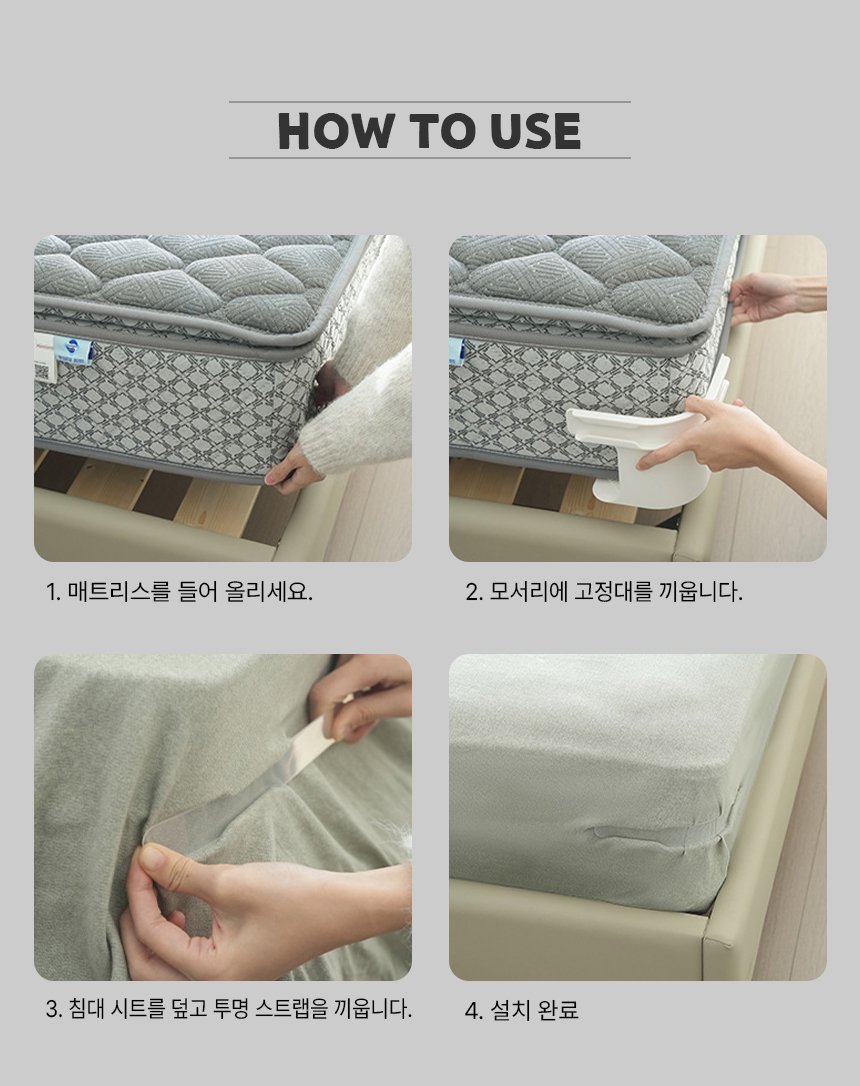 HOW TO USE

1. 매트리스를 들어 올리세요.

2. 모서리에 고정대를 끼웁니다.

3. 침대 시트를 덮고 투명 스트랩을 끼웁니다.

4. 설치 완료