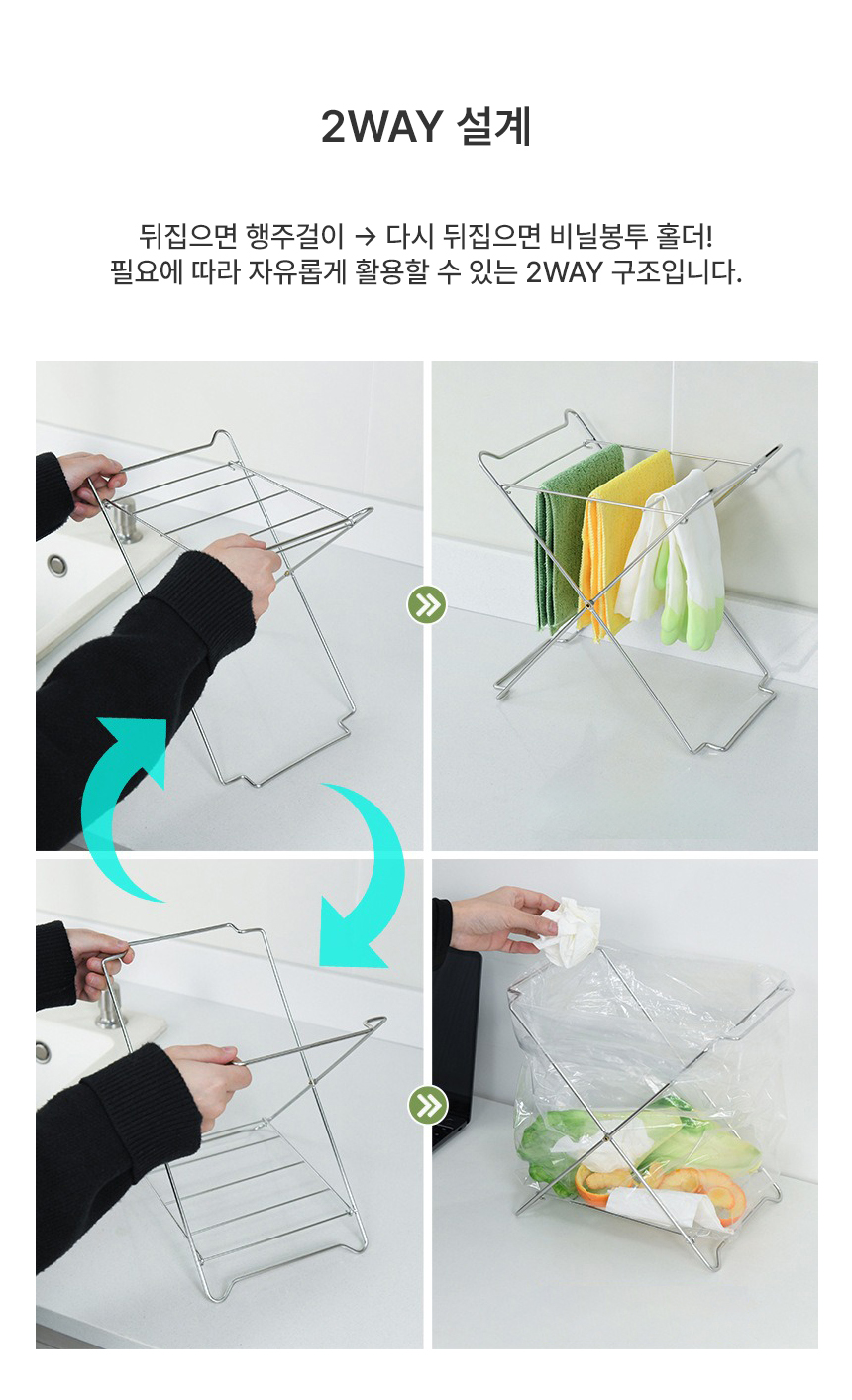 2WAY 설계

뒤집으면 행주걸이 → 다시 뒤집으면 비닐봉투 홀더!
필요에 따라 자유롭게 활용할 수 있는 2WAY 구조입니다.