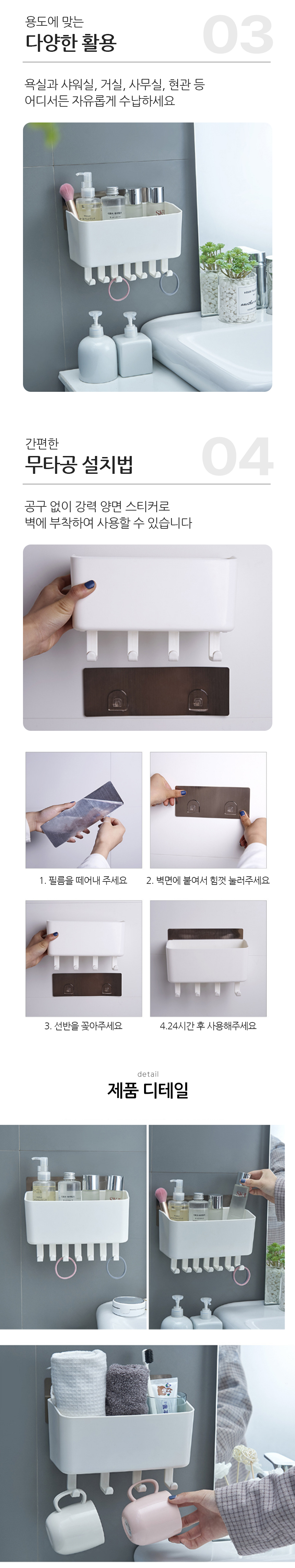 용도에 맞는
다양한 활용
03

욕실과 샤워실, 거실, 사무실, 현관 등
어디서든 자유롭게 수납하세요

간편한
무타공 설치법
04

공구 없이 강력 양면 스티커로
벽에 부착하여 사용할 수 있습니다

1. 필름을 떼어내 주세요

2. 벽면에 붙여서 힘껏 눌러주세요

3. 선반을 꽂아주세요

4.24시간 후 사용해주세요

detail
제품 디테일