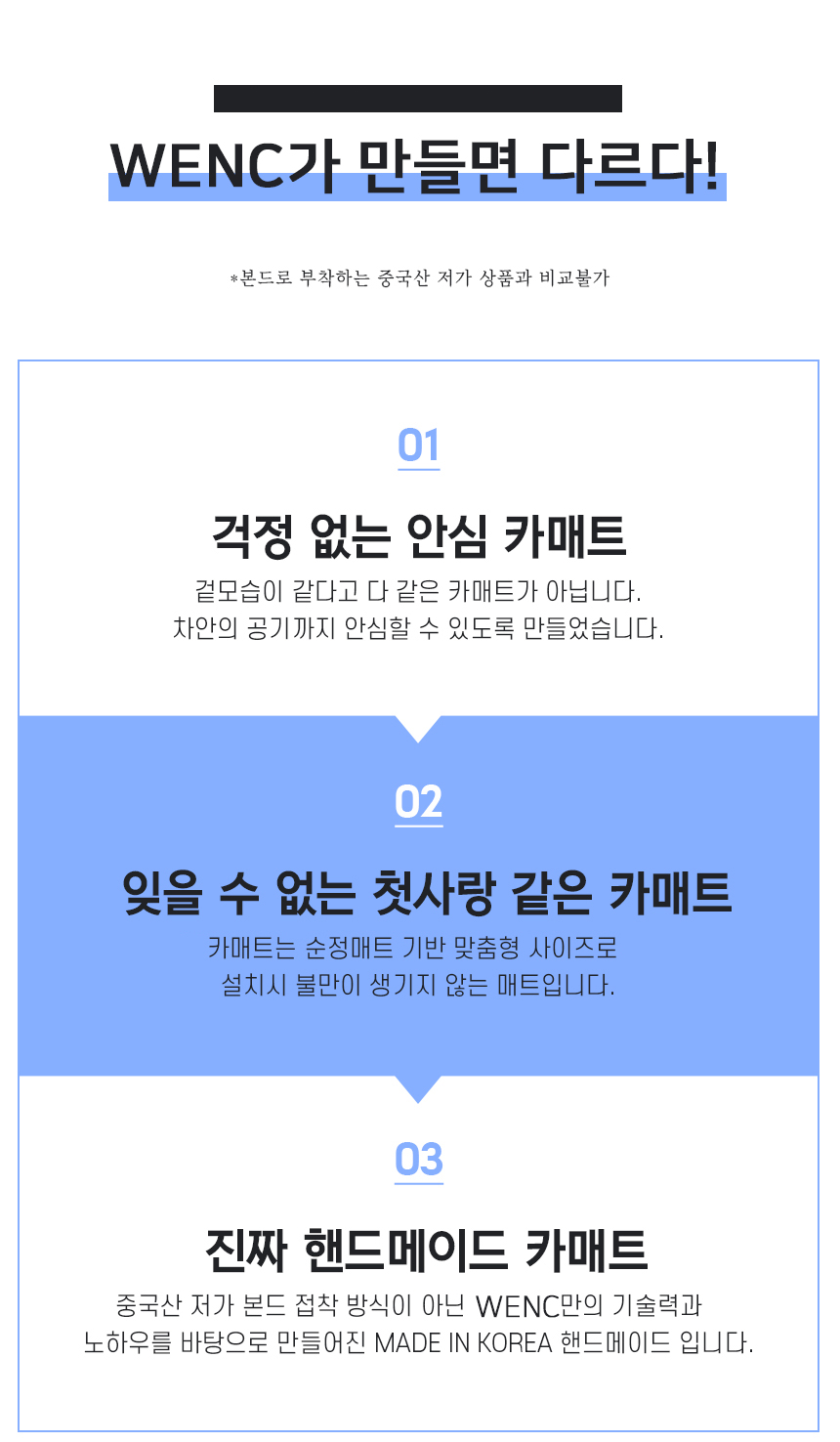 WENC가 만들면 다르다!

*본드로 부착하는 중국산 저가 상품과 비교불가

01

걱정 없는 안심 카매트

겉모습이 같다고 다 같은 카매트가 아닙니다.
차안의 공기까지 안심할 수 있도록 만들었습니다.

02

잊을 수 없는 첫사랑 같은 카매트

카매트는 순정매트 기반 맞춤형 사이즈로
설치시 불만이 생기지 않는 매트입니다.

03

진짜 핸드메이드 카매트

중국산 저가 본드 접착 방식이 아닌 WENC만의 기술력과
노하우를 바탕으로 만들어진 MADE IN KOREA 핸드메이드 입니다.